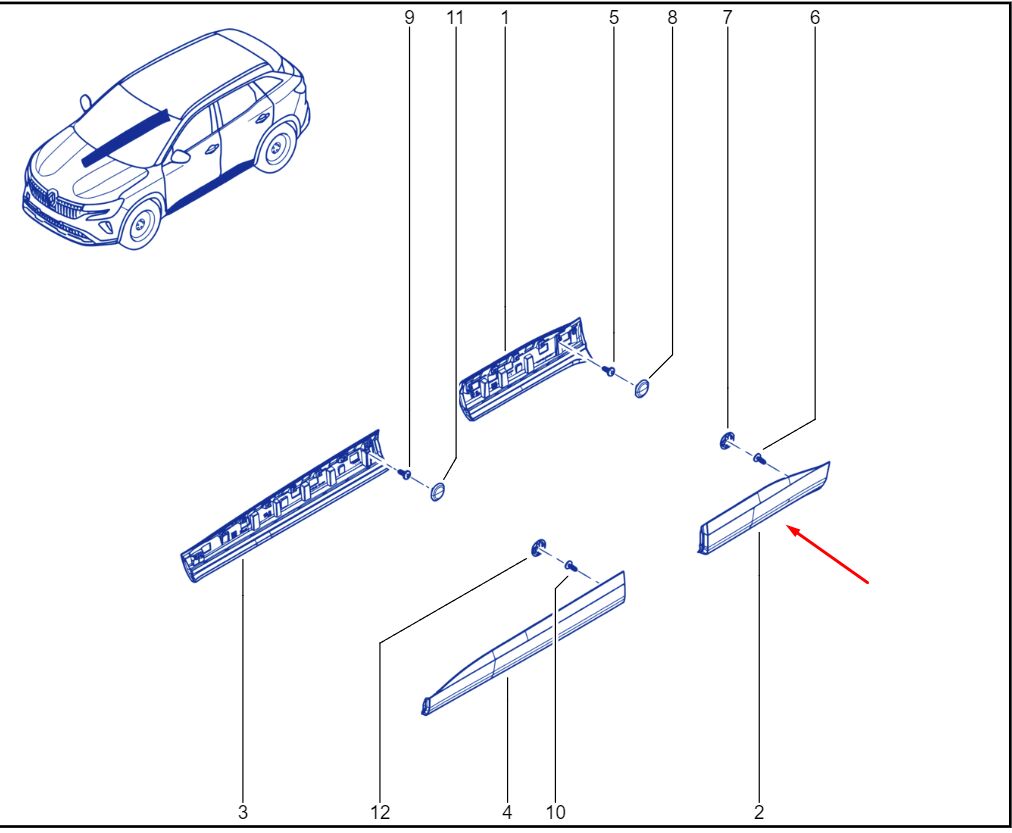 9 11 1 5 8 7 6

3 12 4 10 2