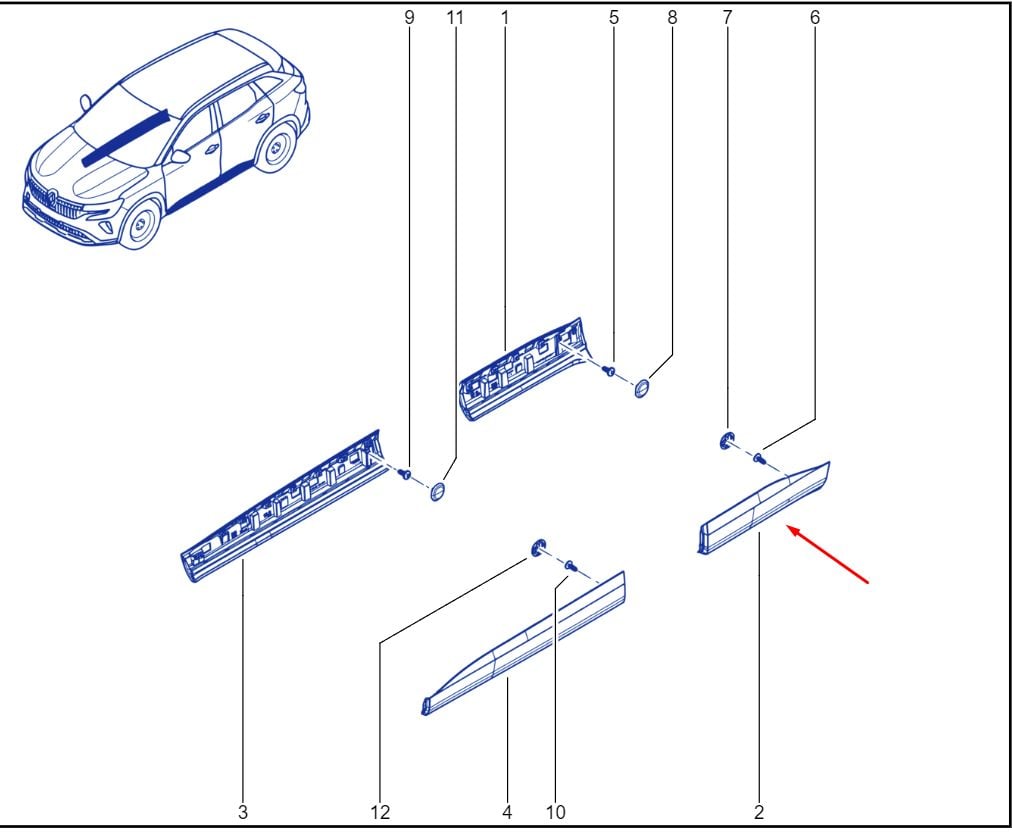 9 11 1 5 8 7 6

3 12 4 10 2