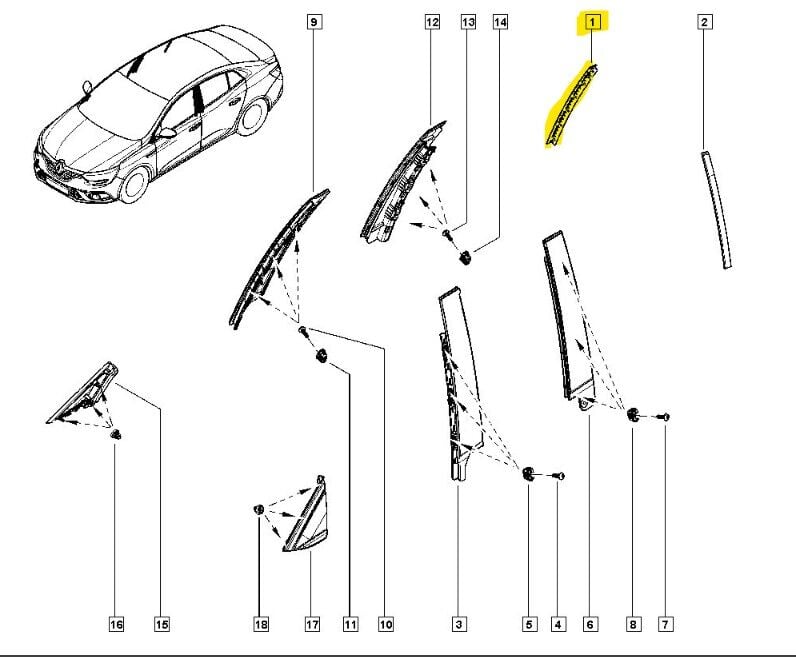 9
12
13
14
1
2
16
15
18
17
11
10
3
5
4
6
8
7