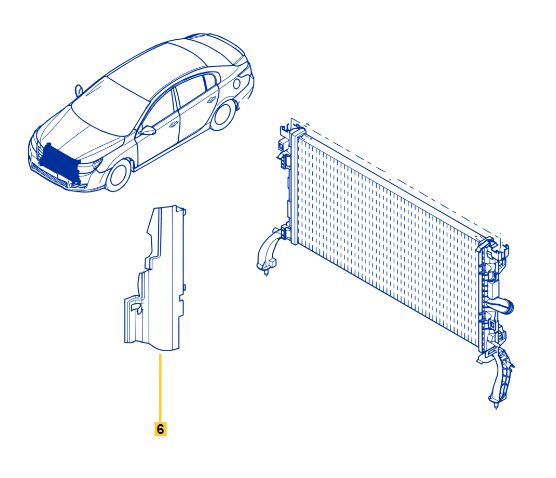 6