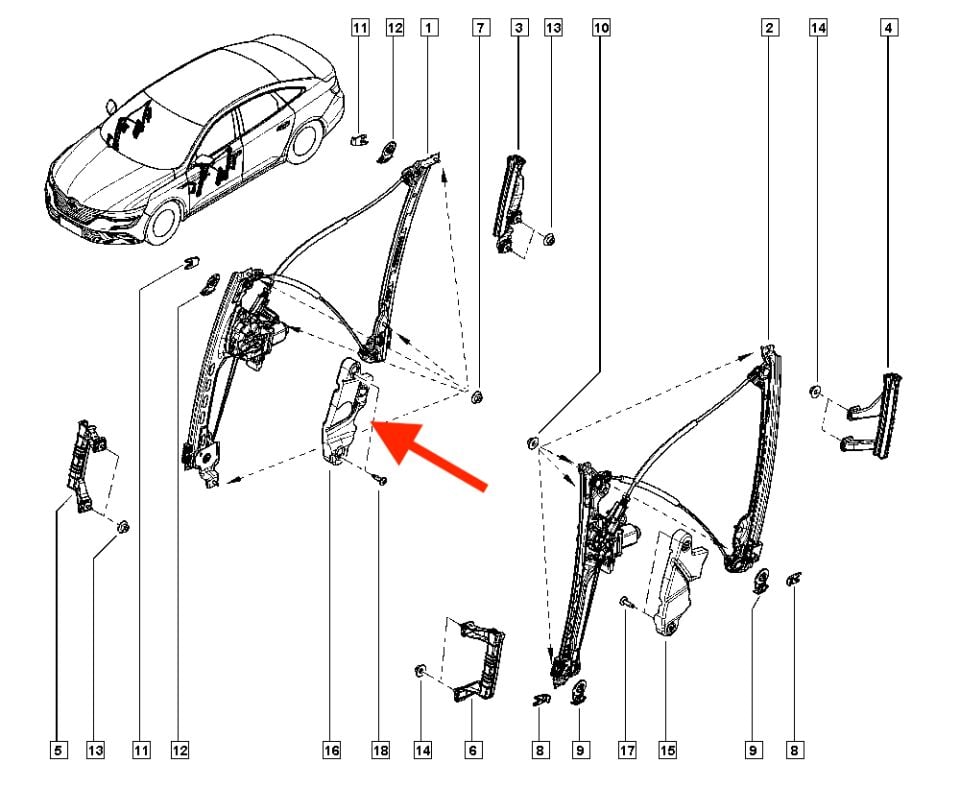 11 12 1 7 3 13 10 2 14 4

5 13 11 12 16 18 14 6 8 9 17 15 9 8